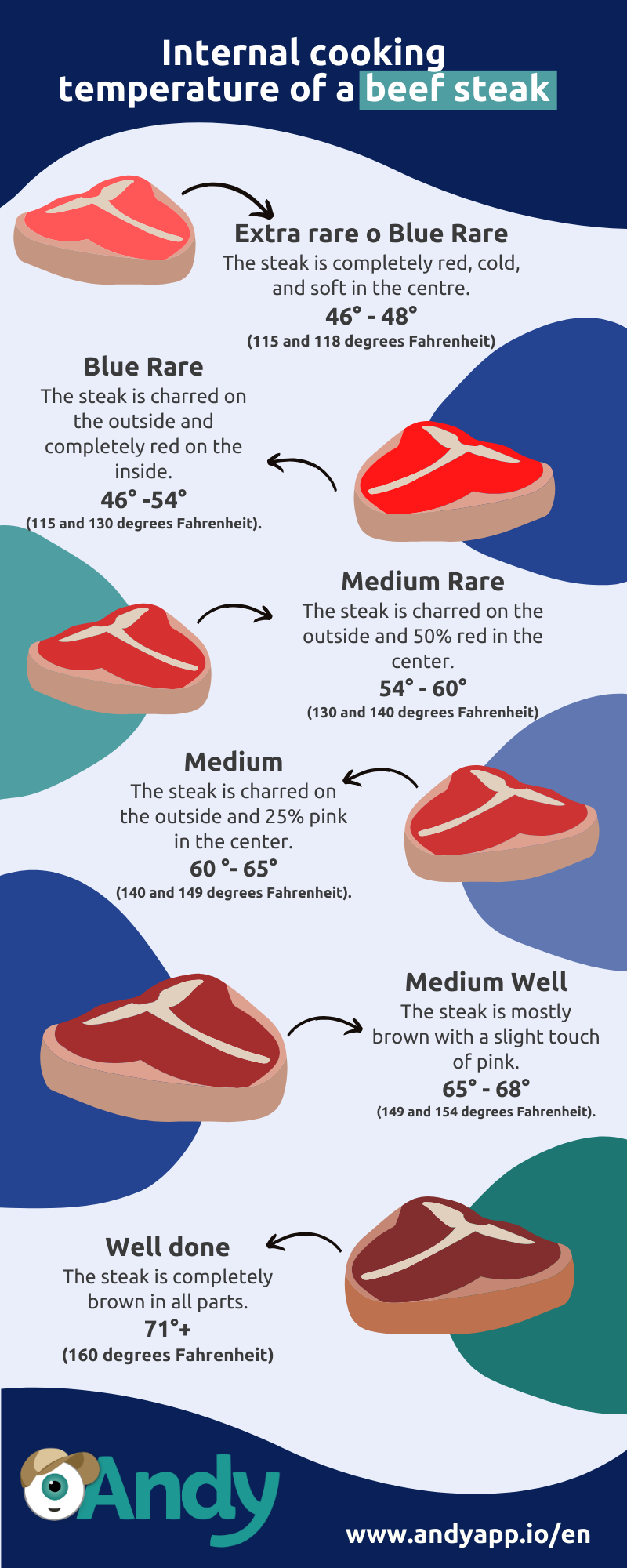 Internal cooking temperature of a beef steak

Extra rare o Blue Rare
The steak is completely red, cold, and soft in the centre.
46° - 48°
(115 and 118 degrees Fahrenheit)

Blue Rare
The steak is charred on the outside and completely red on the inside.
46° -54°
(115 and 130 degrees Fahrenheit).

Medium Rare
The steak is charred on the outside and 50% red in the center.
54° - 60°
(130 and 140 degrees Fahrenheit)

Medium
The steak is charred on the outside and 25% pink in the center.
60 °- 65°
(140 and 149 degrees Fahrenheit).

Medium Well
The steak is mostly brown with a slight touch of pink.
65° - 68°
(149 and 154 degrees Fahrenheit).

Well done
The steak is completely brown in all parts.
71°+
(160 degrees Fahrenheit)

Andy

www.andyapp.io/en