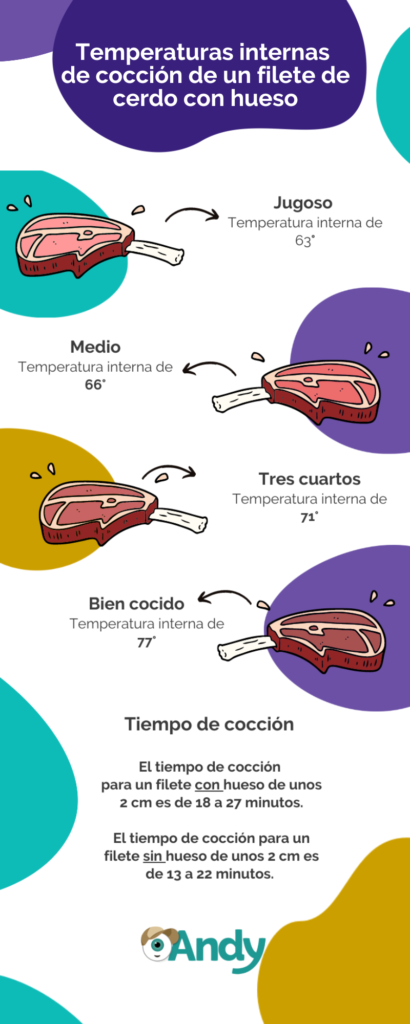 Temperaturas internas de cocción de un filete de cerdo con hueso

Jugoso
Temperatura interna de
63°

Medio
Temperatura interna de
66°

Tres cuartos
Temperatura interna de
71°

Bien cocido
Temperatura interna de
77°

Tiempo de cocción

El tiempo de cocción para un filete con hueso de unos 2 cm es de 18 a 27 minutos.

El tiempo de cocción para un filete sin hueso de unos 2 cm es de 13 a 22 minutos.

Andy