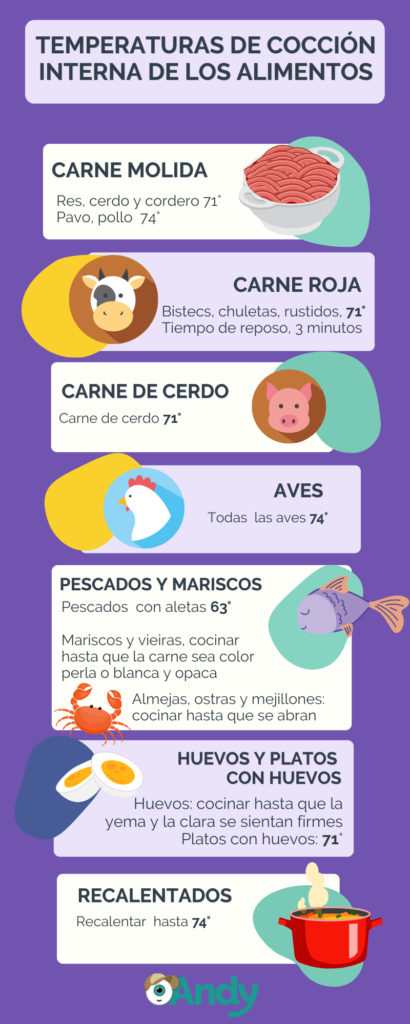 TEMPERATURAS DE COCCIÓN INTERNA DE LOS ALIMENTOS

CARNE MOLIDA
Res, cerdo y cordero 71°
Pavo, pollo 74°

CARNE ROJA
Bistecs, chuletas, rustidos, 71°
Tiempo de reposo, 3 minutos

CARNE DE CERDO
Carne de cerdo 71°

AVES
Todas las aves 74°

PESCADOS Y MARISCOS
Pescados con aletas 63°

Mariscos y vieiras, cocinar hasta que la carne sea color perla o blanca y opaca

Almejas, ostras y mejillones: cocinar hasta que se abran

HUEVOS Y PLATOS CON HUEVOS
Huevos: cocinar hasta que la yema y la clara se sientan firmes
Platos con huevos: 71°

RECALENTADOS
Recalentar hasta 74°

Andy